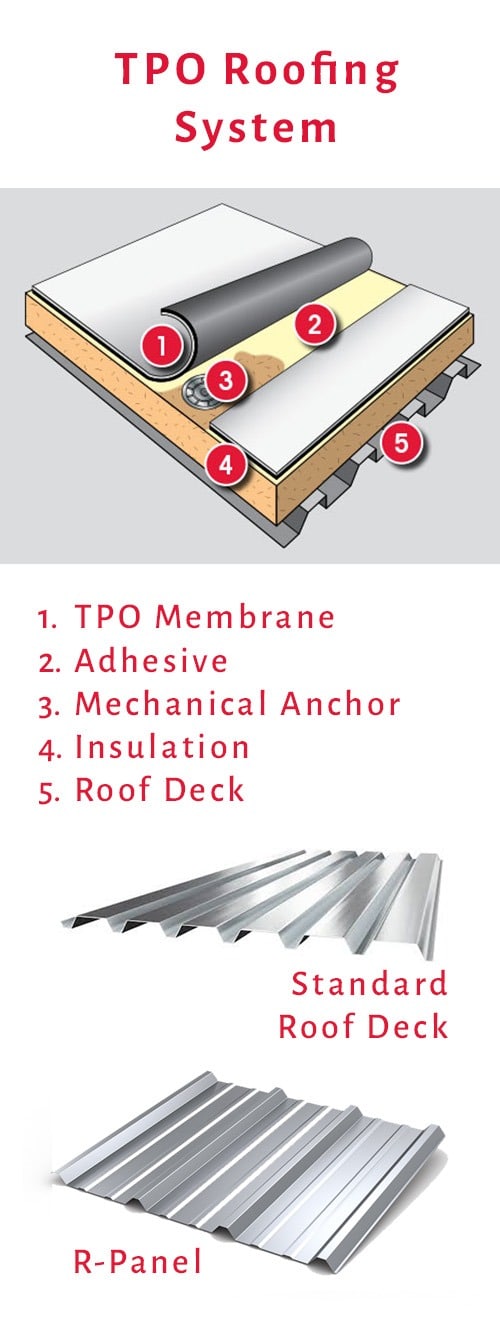 TPO Roofing System

1

2

3

4

5

1. TPO Membrane
2. Adhesive
3. Mechanical Anchor
4. Insulation
5. Roof Deck

Standard Roof Deck

R-Panel